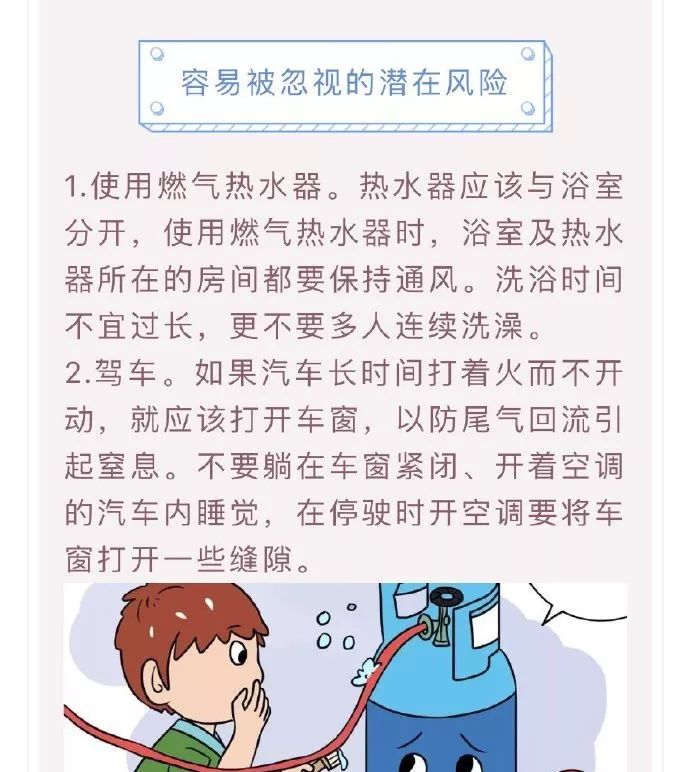 容易被忽视的潜在风险

1.使用燃气热水器。热水器应该与浴室分开，使用燃气热水器时，浴室及热水器所在的房间都要保持通风。洗浴时间不宜过长，更不要多人连续洗澡。
2.驾车。如果汽车长时间打着火而不开动，就应该打开车窗，以防尾气回流引起窒息。不要躺在车窗紧闭、开着空调的汽车内睡觉，在停驶时开空调要将车窗打开一些缝隙。